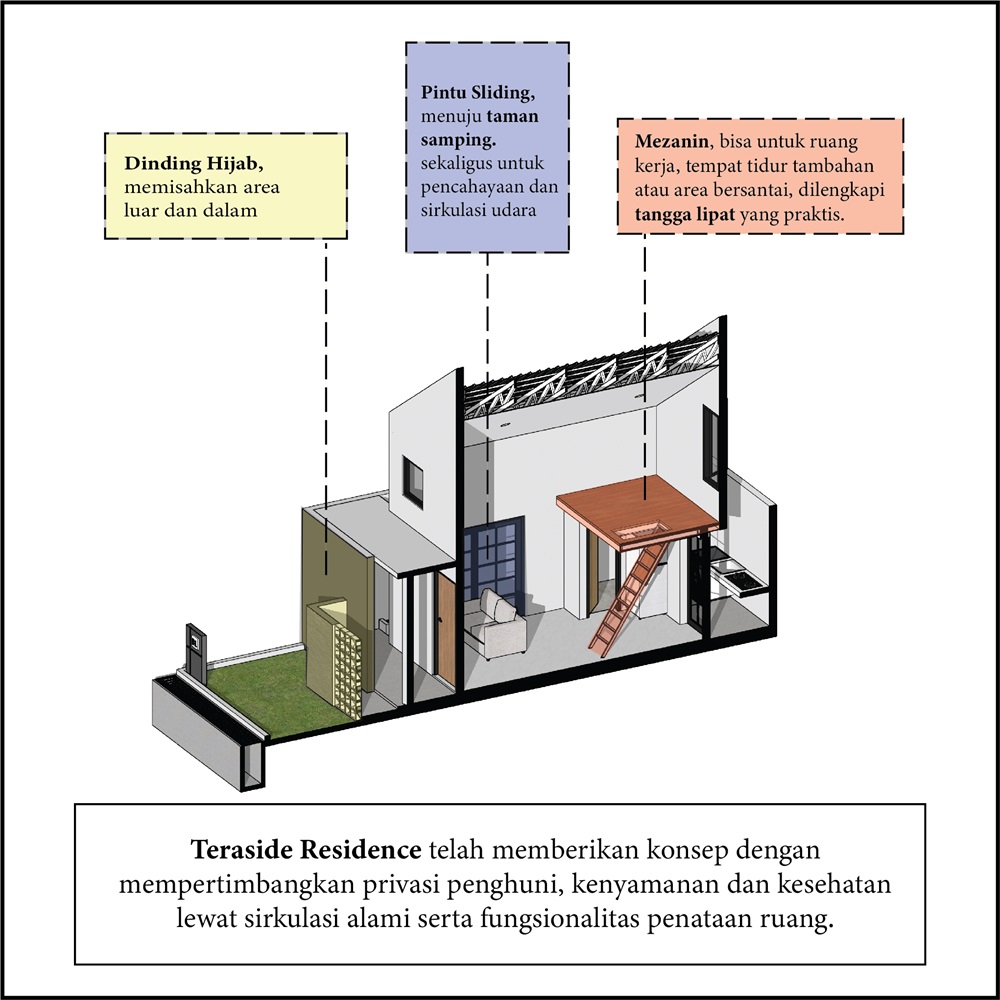 Dinding Hijab, memisahkan area luar dan dalam

Pintu Sliding, menuju taman samping. sekaligus untuk pencahayaan dan sirkulasi udara

Mezanin, bisa untuk ruang kerja, tempat tidur tambahan atau area bersantai, dilengkapi tangga lipat yang praktis.

Teraside Residence telah memberikan konsep dengan mempertimbangkan privasi penghuni, kenyamanan dan kesehatan lewat sirkulasi alami serta fungsionalitas penataan ruang.